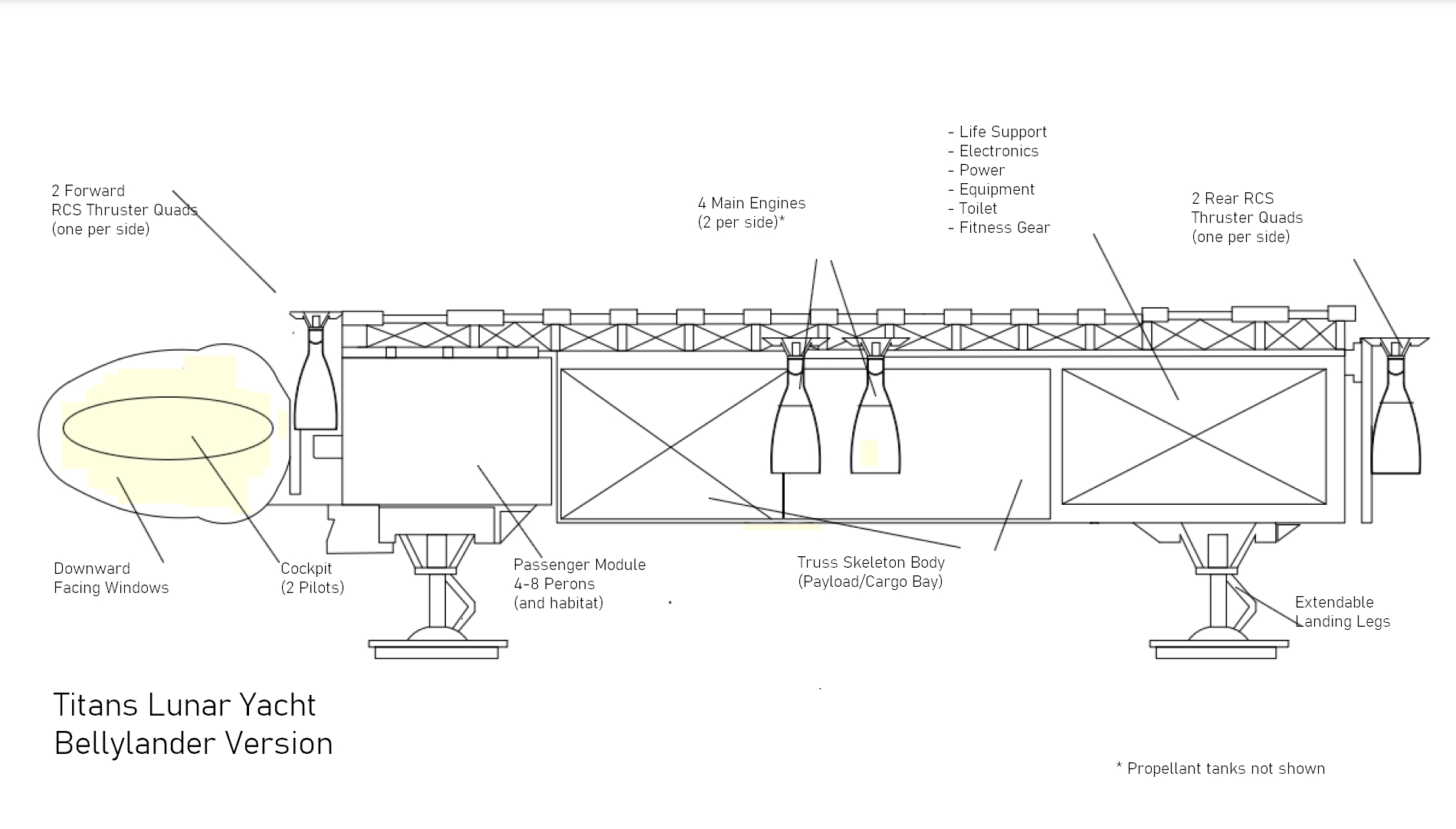 2 Forward
RCS Thruster Quads
(one per side)

4 Main Engines
(2 per side)*

- Life Support
- Electronics
- Power
- Equipment
- Toilet
- Fitness Gear

2 Rear RCS
Thruster Quads
(one per side)

Downward
Facing Windows

Cockpit
(2 Pilots)

Passenger Module
4-8 Perons
(and habitat)

Truss Skeleton Body
(Payload/Cargo Bay)

Extendable
Landing Legs

Titans Lunar Yacht
Bellylander Version

* Propellant tanks not shown